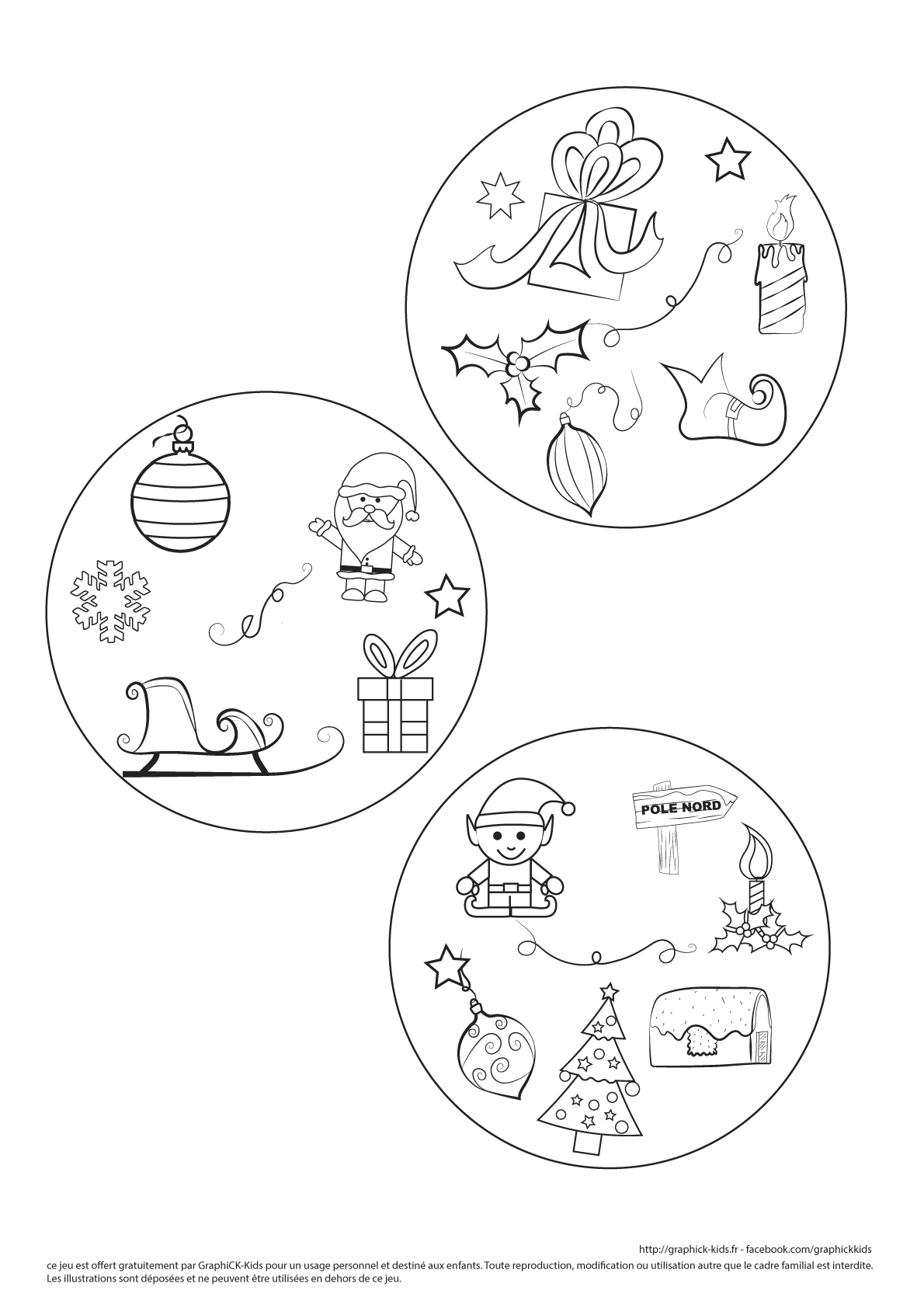 POLE NORD

http://graphick-kids.fr - facebook.com/graphickkids

ce jeu est offert gratuitement par GraphiCK-Kids pour un usage personnel et destiné aux enfants. Toute reproduction, modification ou utilisation autre que le cadre familial est interdite. Les illustrations sont déposées et ne peuvent être utilisées en dehors de ce jeu.