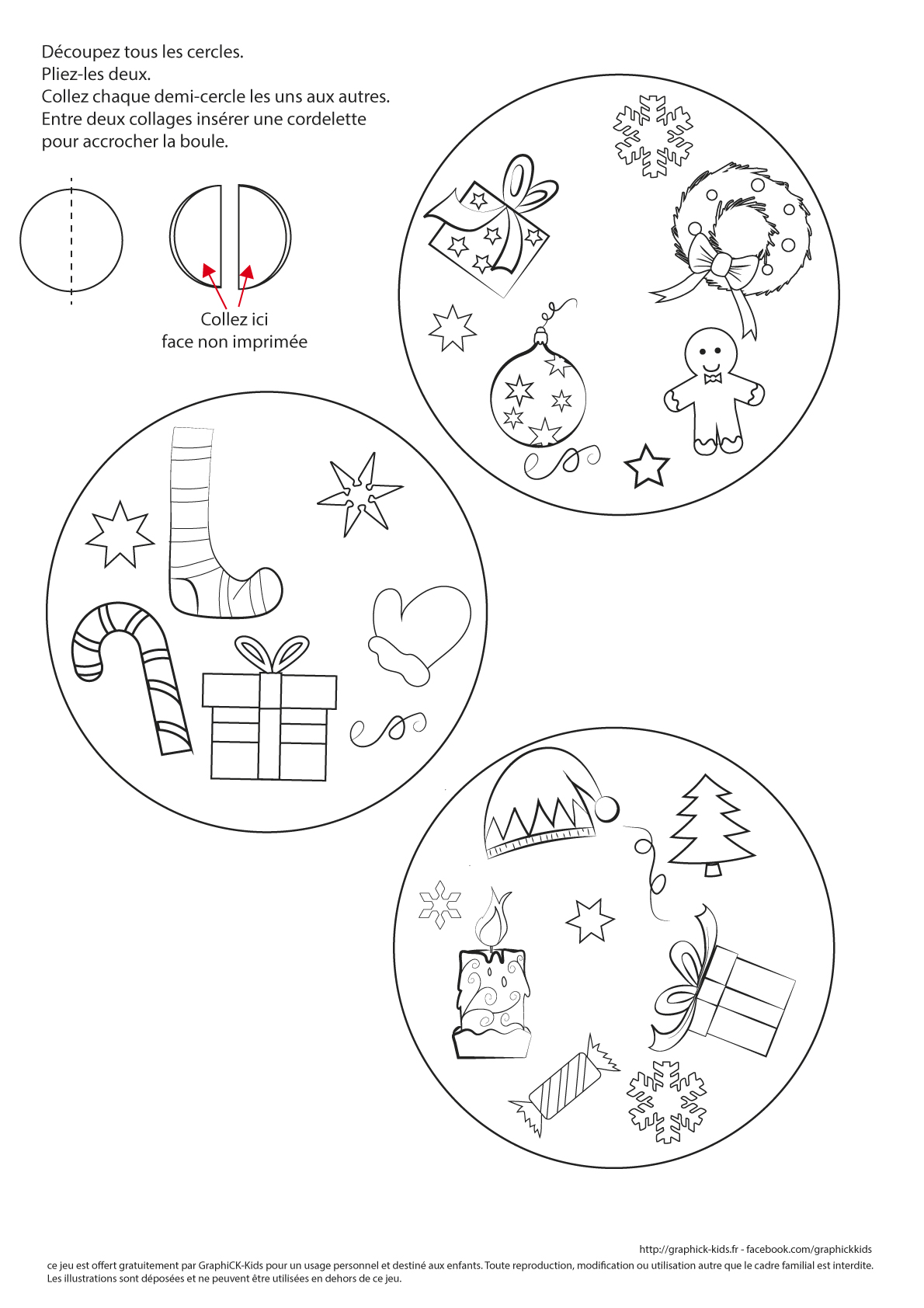 Découpez tous les cercles.
Pliez-les deux.
Collez chaque demi-cercle les uns aux autres.
Entre deux collages insérer une cordelette pour accrocher la boule.

Collez ici
face non imprimée

http://graphick-kids.fr - facebook.com/graphickkids
ce jeu est offert gratuitement par GraphiCK-Kids pour un usage personnel et destiné aux enfants. Toute reproduction, modification ou utilisation autre que le cadre familial est interdite. Les illustrations sont déposées et ne peuvent être utilisées en dehors de ce jeu.