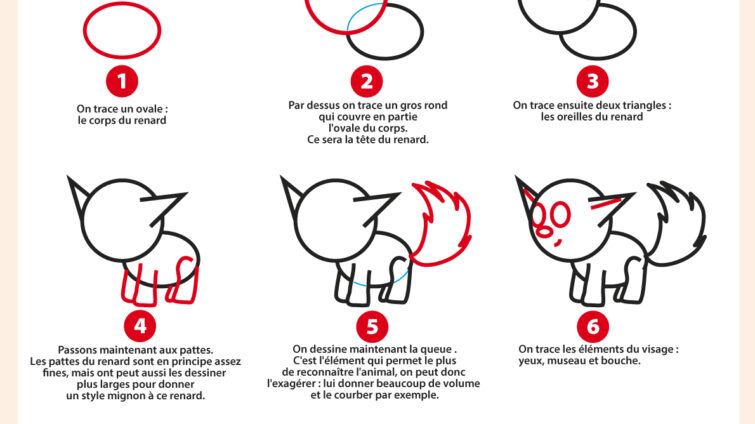 1

On trace un ovale :
le corps du renard

2

Par dessus on trace un gros rond
qui couvre en partie
l'ovale du corps.
Ce sera la tête du renard.

3

On trace ensuite deux triangles :
les oreilles du renard

4

Passons maintenant aux pattes.
Les pattes du renard sont en principe assez fines, mais ont peut aussi les dessiner plus larges pour donner un style mignon à ce renard.

5

On dessine maintenant la queue .
C'est l'élément qui permet le plus de reconnaître l'animal, on peut donc l'exagérer : lui donner beaucoup de volume et le courber par exemple.

6

On trace les éléments du visage :
yeux, museau et bouche.